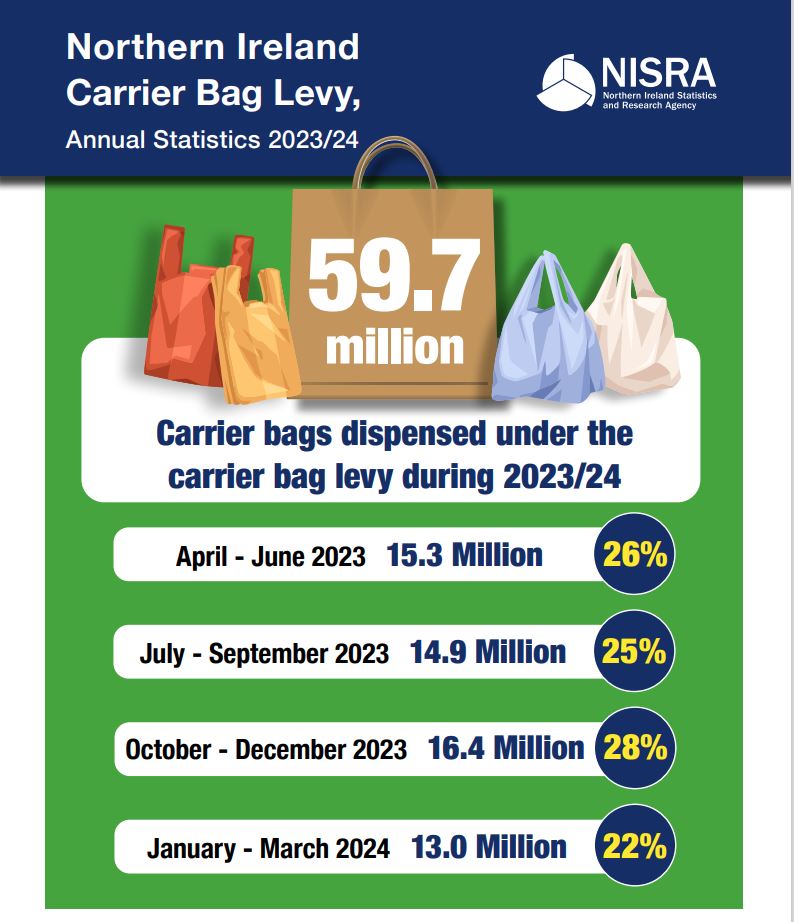 Northern Ireland Carrier Bag Levy,

Annual Statistics 2023/24

NISRA
Northern Ireland Statistics and Research Agency

59.7 million

Carrier bags dispensed under the carrier bag levy during 2023/24

April - June 2023 15.3 Million 26%

July - September 2023 14.9 Million 25%

October - December 2023 16.4 Million 28%

January - March 2024 13.0 Million 22%